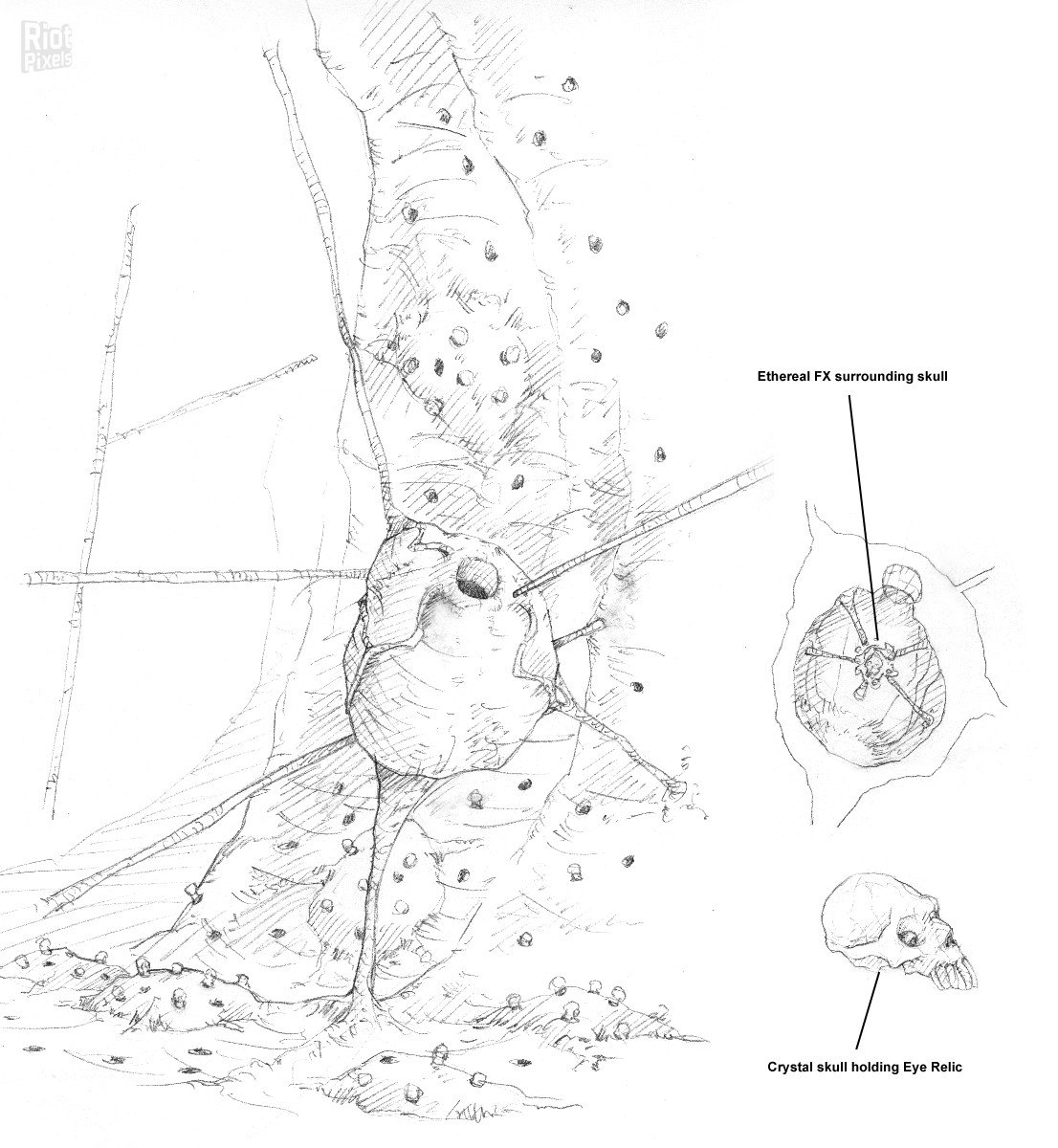 Riot Pixels

Ethereal FX surrounding skull

Crystal skull holding Eye Relic