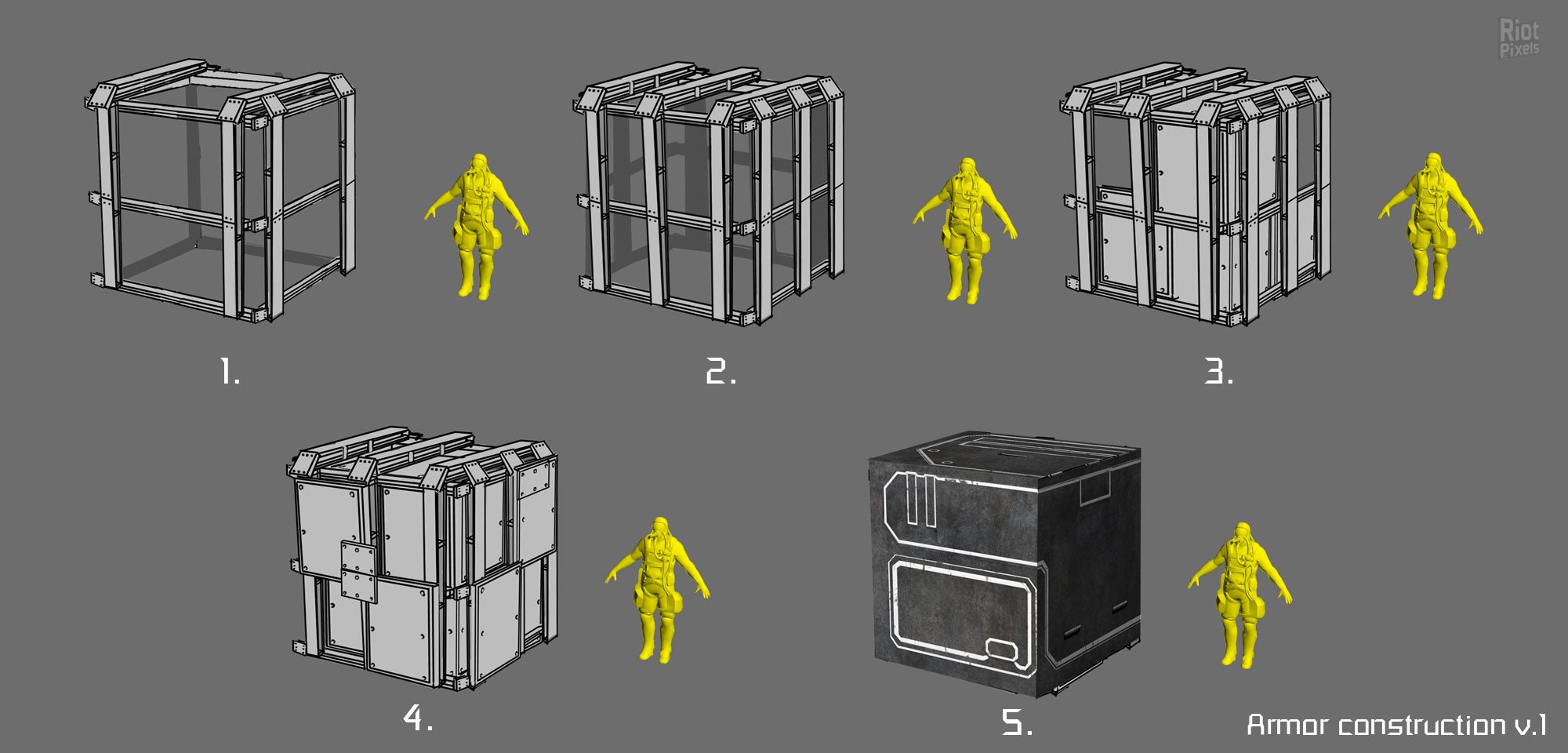 Riot Pixels

1.

2.

3.

4.

5.

Armor construction v.1