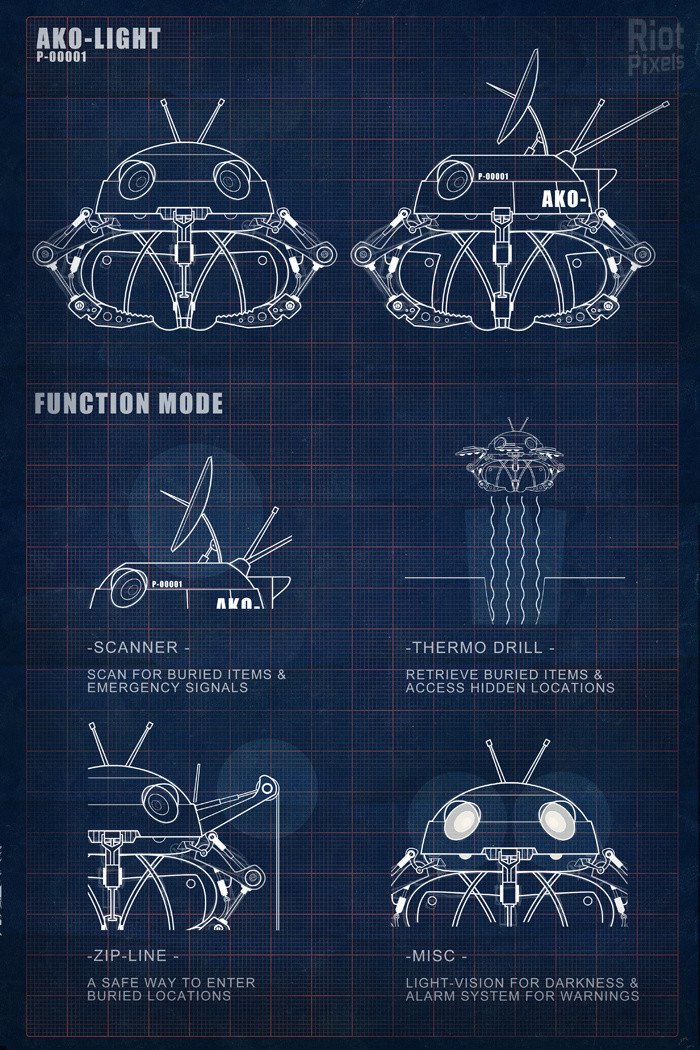 AKO-LIGHT
P-00001

Riot Pixels

P-00001
AKO-

FUNCTION MODE

P-00001
AKO-

-SCANNER -
SCAN FOR BURIED ITEMS & EMERGENCY SIGNALS

-THERMO DRILL -
RETRIEVE BURIED ITEMS & ACCESS HIDDEN LOCATIONS

-ZIP-LINE -
A SAFE WAY TO ENTER BURIED LOCATIONS

-MISC -
LIGHT-VISION FOR DARKNESS & ALARM SYSTEM FOR WARNINGS